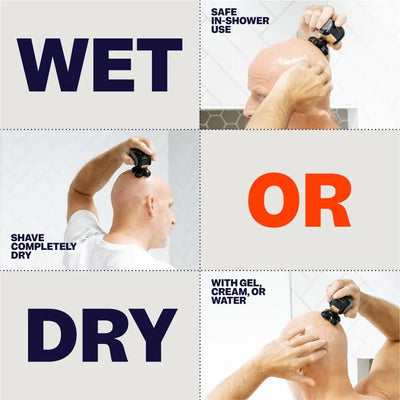 WET

SAFE IN-SHOWER USE

SHAVE COMPLETELY DRY

OR

DRY

WITH GEL, CREAM, OR WATER